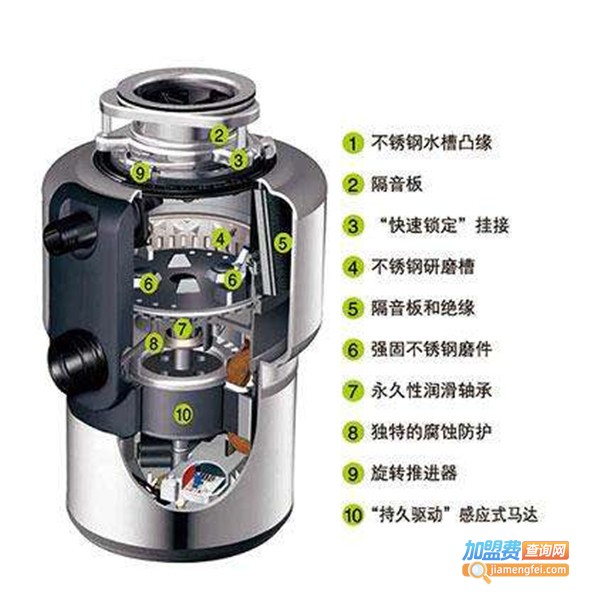 2
3
9
4
5
6
6
7
8
10

1 不锈钢水槽凸缘
2 隔音板
3 “快速锁定”挂接
4 不锈钢研磨槽
5 隔音板和绝缘
6 强固不锈钢磨件
7 永久性润滑轴承
8 独特的腐蚀防护
9 旋转推进器
10 “持久驱动”感应式马达

加盟费查询网
jiamengfei.com