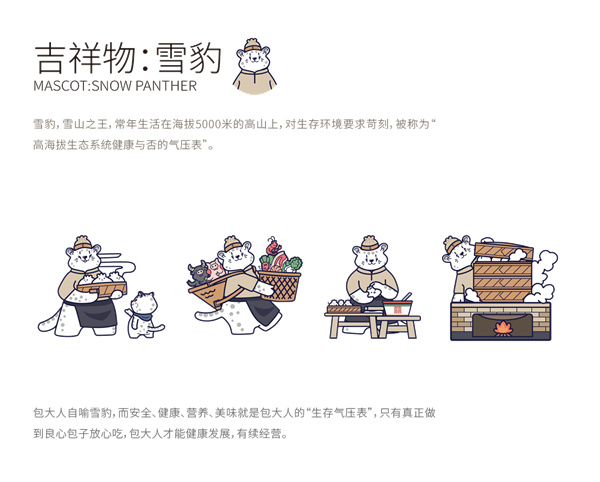 吉祥物:雪豹
MASCOT:SNOW PANTHER

雪豹，雪山之王，常年生活在海拔5000米的高山上，对生存环境要求苛刻，被称为“高海拔生态系统健康与否的气压表”。

包大人自喻雪豹，而安全、健康、营养、美味就是包大人的“生存气压表”，只有真正做到良心包子放心吃，包大人才能健康发展，有续经营。